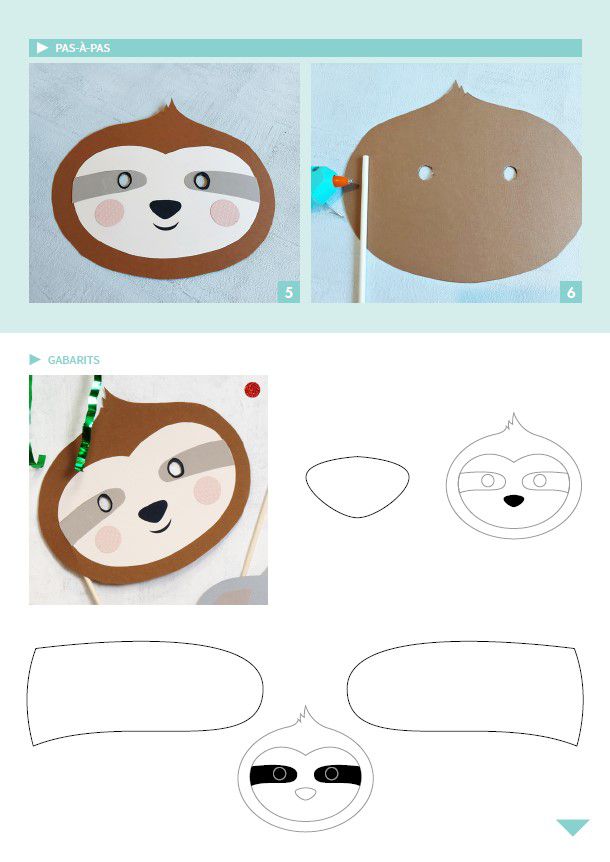 PAS-À-PAS

5

6

GABARITS