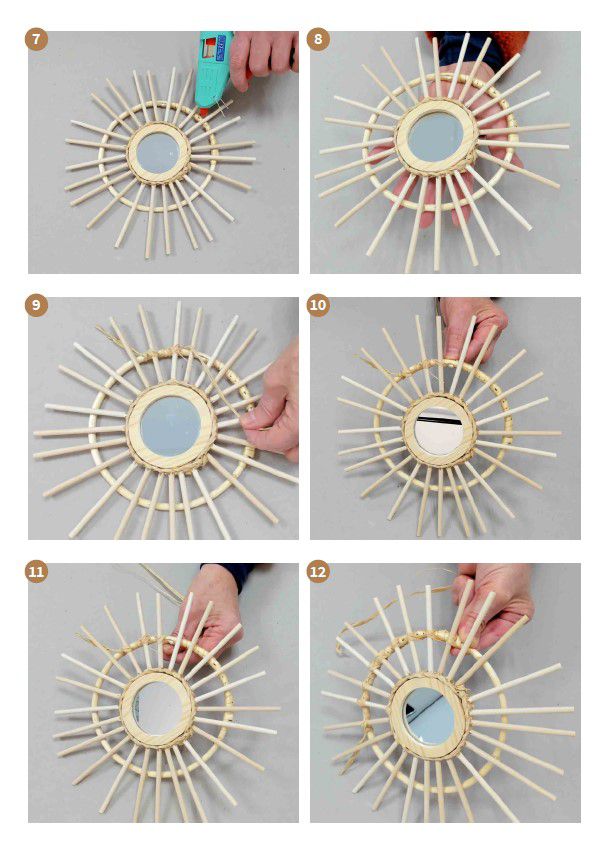 7

8

9

10

11

12