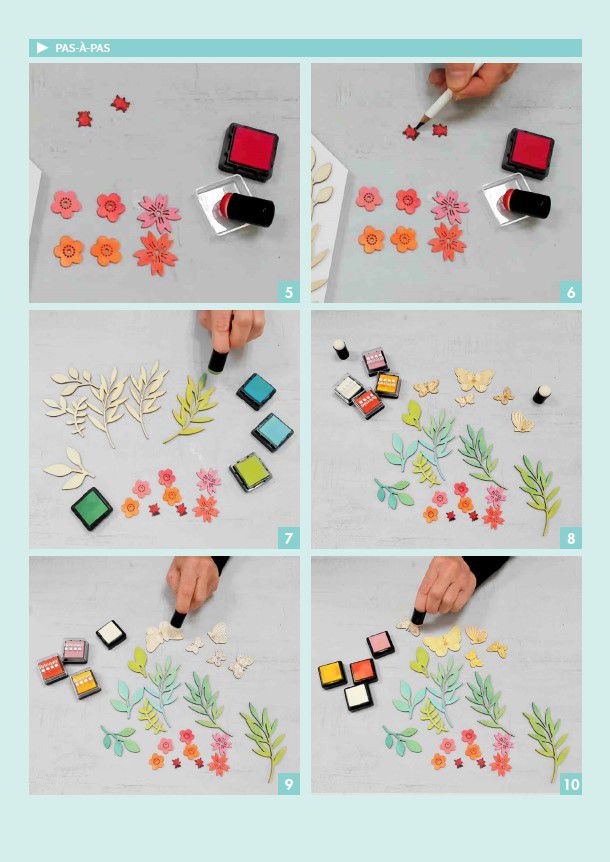 PAS-À-PAS

5

6

7

8

9

10