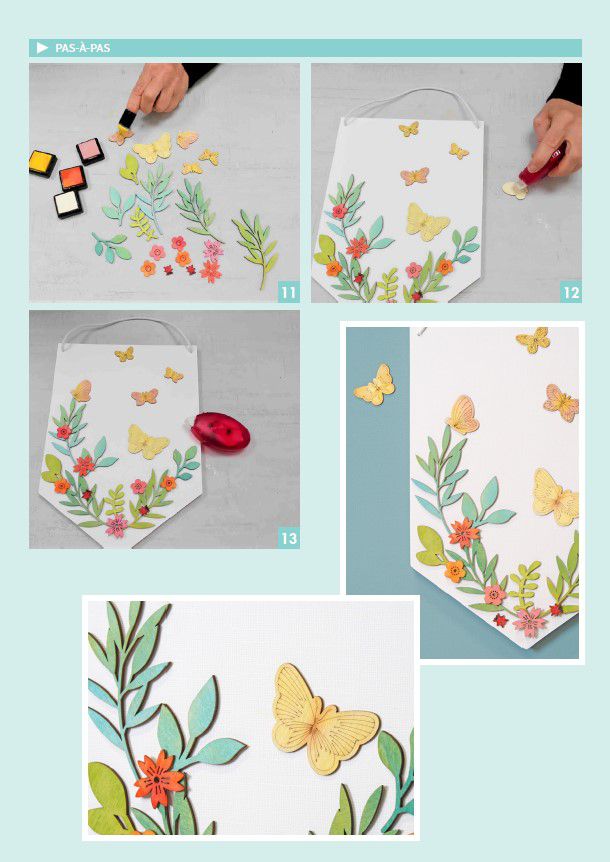 PAS-À-PAS

11

12

13