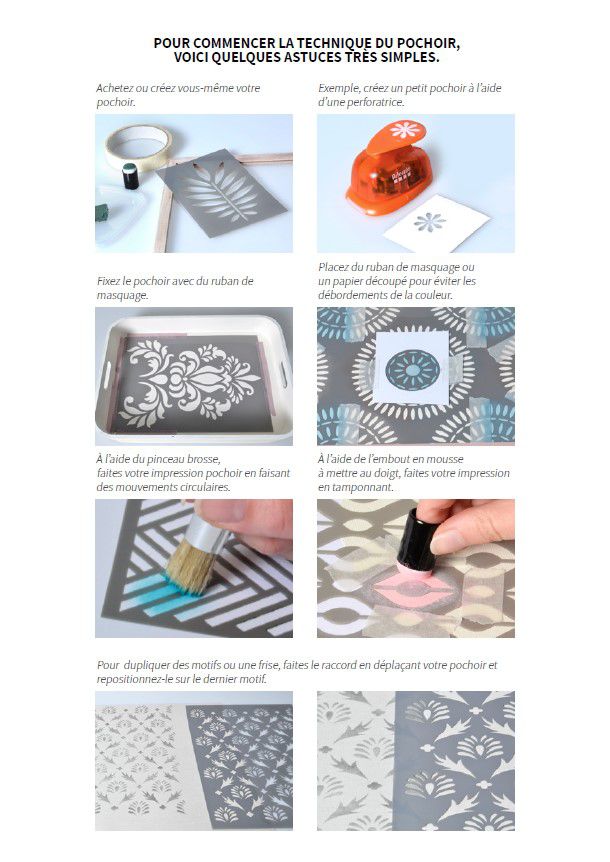 POUR COMMENCER LA TECHNIQUE DU POCHOIR, VOICI QUELQUES ASTUCES TRÈS SIMPLES.

Achetez ou créez vous-même votre pochoir.

Exemple, créez un petit pochoir à l'aide d'une perforatrice.

Fixez le pochoir avec du ruban de masquage.

Placez du ruban de masquage ou un papier découpé pour éviter les débordements de la couleur.

À l'aide du pinceau brosse, faites votre impression pochoir en faisant des mouvements circulaires.

À l'aide de l'embout en mousse à mettre au doigt, faites votre impression en tamponnant.

Pour dupliquer des motifs ou une frise, faites le raccord en déplaçant votre pochoir et repositionnez-le sur le dernier motif.