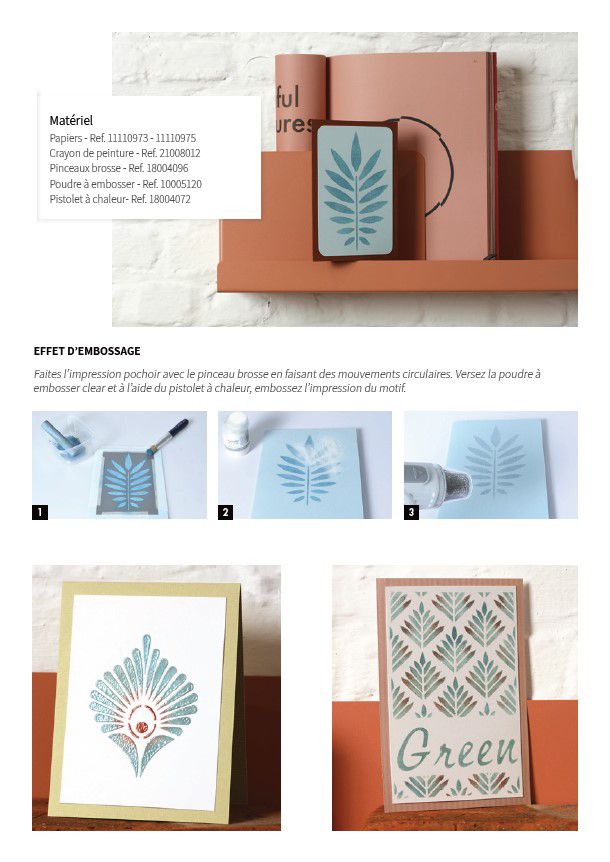 Matériel
Papiers - Ref. 11110973 - 11110975
Crayon de peinture - Ref. 21008012
Pinceaux brosse - Ref. 18004096
Poudre à embosser - Ref. 10005120
Pistolet à chaleur- Ref. 18004072

ful
ures

EFFET D'EMBOSSAGE

Faites l'impression pochoir avec le pinceau brosse en faisant des mouvements circulaires. Versez la poudre à embosser clear et à l'aide du pistolet à chaleur, embossez l'impression du motif.

1

2

3

Green