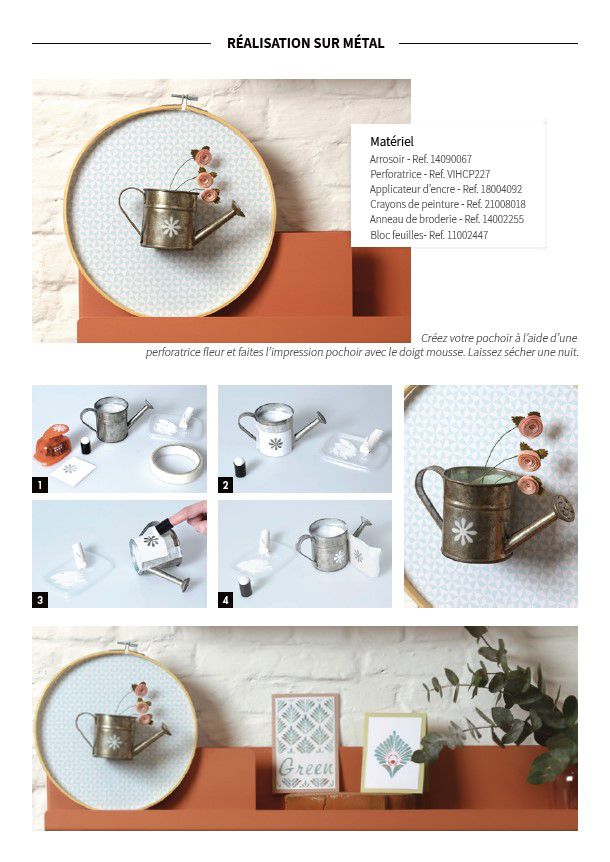 RÉALISATION SUR MÉTAL

Matériel
Arrosoir - Ref. 14090067
Perforatrice - Ref. VIHCP227
Applicateur d'encre - Ref. 18004092
Crayons de peinture - Ref. 21008018
Anneau de broderie - Ref. 14002255
Bloc feuilles- Ref. 11002447

Créez votre pochoir à l'aide d'une perforatrice fleur et faites l'impression pochoir avec le doigt mousse. Laissez sécher une nuit.

1

2

3

4

Green