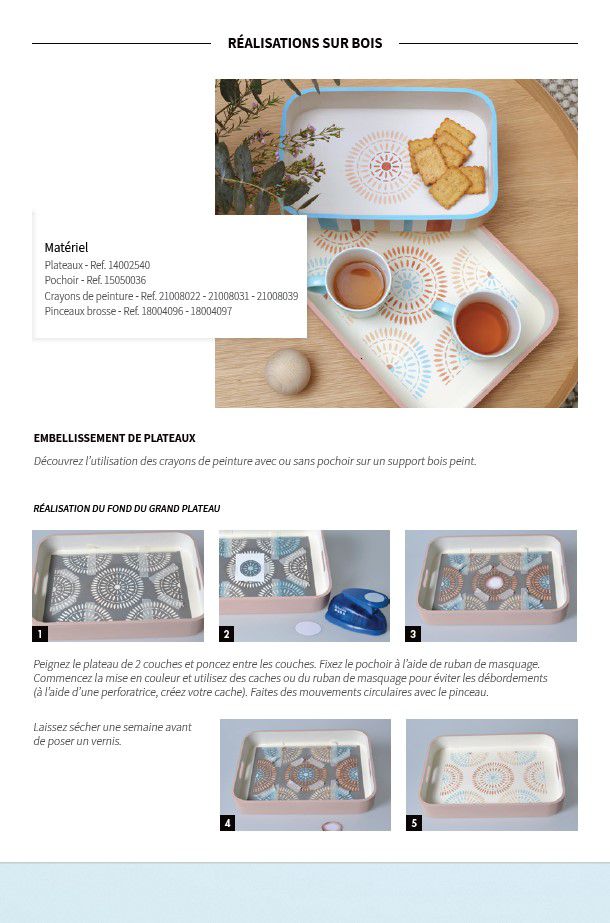 RÉALISATIONS SUR BOIS

Matériel
Plateaux - Ref. 14002540
Pochoir - Ref. 15050036
Crayons de peinture - Ref. 21008022 - 21008031 - 21008039
Pinceaux brosse - Ref. 18004096 - 18004097

EMBELLISSEMENT DE PLATEAUX

Découvrez l'utilisation des crayons de peinture avec ou sans pochoir sur un support bois peint.

RÉALISATION DU FOND DU GRAND PLATEAU

1

2

3

Peignez le plateau de 2 couches et poncez entre les couches. Fixez le pochoir à l'aide de ruban de masquage. Commencez la mise en couleur et utilisez des caches ou du ruban de masquage pour éviter les débordements (à l'aide d'une perforatrice, créez votre cache). Faites des mouvements circulaires avec le pinceau.

Laissez sécher une semaine avant de poser un vernis.

4

5