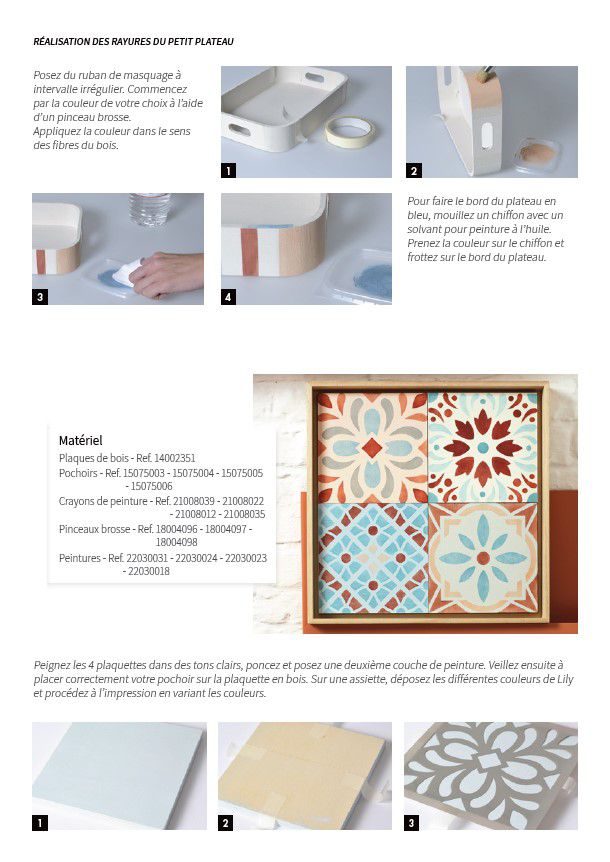 RÉALISATION DES RAYURES DU PETIT PLATEAU

Posez du ruban de masquage à intervalle irrégulier. Commencez par la couleur de votre choix à l'aide d'un pinceau brosse.
Appliquez la couleur dans le sens des fibres du bois.

1

2

3

4

Pour faire le bord du plateau en bleu, mouillez un chiffon avec un solvant pour peinture à l'huile. Prenez la couleur sur le chiffon et frottez sur le bord du plateau.

Matériel
Plaques de bois - Ref. 14002351
Pochoirs - Ref. 15075003 - 15075004 - 15075005 - 15075006
Crayons de peinture - Ref. 21008039 - 21008022 - 21008012 - 21008035
Pinceaux brosse - Ref. 18004096 - 18004097 - 18004098
Peintures - Ref. 22030031 - 22030024 - 22030023 - 22030018

Peignez les 4 plaquettes dans des tons clairs, poncez et posez une deuxième couche de peinture. Veillez ensuite à placer correctement votre pochoir sur la plaquette en bois. Sur une assiette, déposez les différentes couleurs de Lily et procédez à l'impression en variant les couleurs.

1

2

3