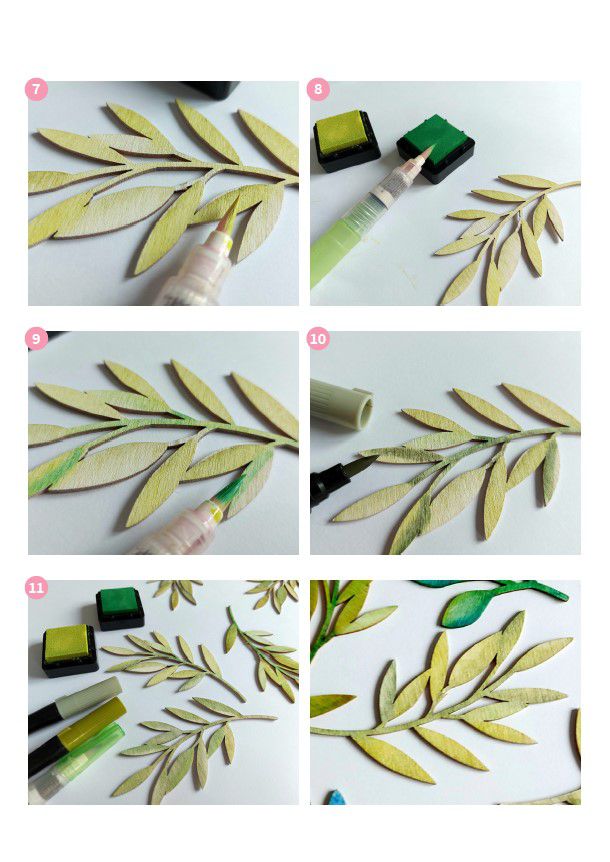 7

8

9

10

11