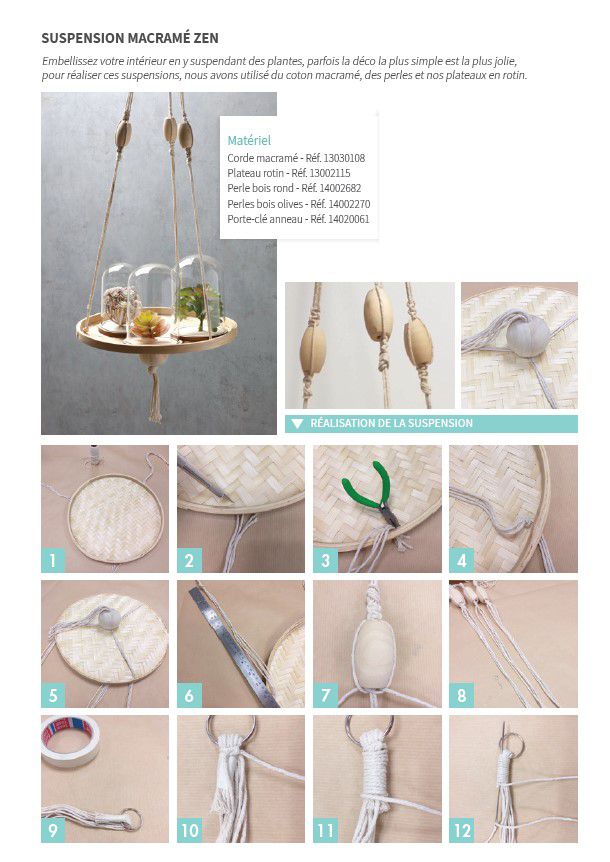 SUSPENSION MACRAMÉ ZEN

Embellissez votre intérieur en y suspendant des plantes, parfois la déco la plus simple est la plus jolie, pour réaliser ces suspensions, nous avons utilisé du coton macramé, des perles et nos plateaux en rotin.

Matériel
Corde macramé - Réf. 13030108
Plateau rotin - Réf. 13002115
Perle bois rond - Réf. 14002682
Perles bois olives - Réf. 14002270
Porte-clé anneau - Réf. 14020061

RÉALISATION DE LA SUSPENSION

1
2
3
4
5
6
7
8
9
10
11
12