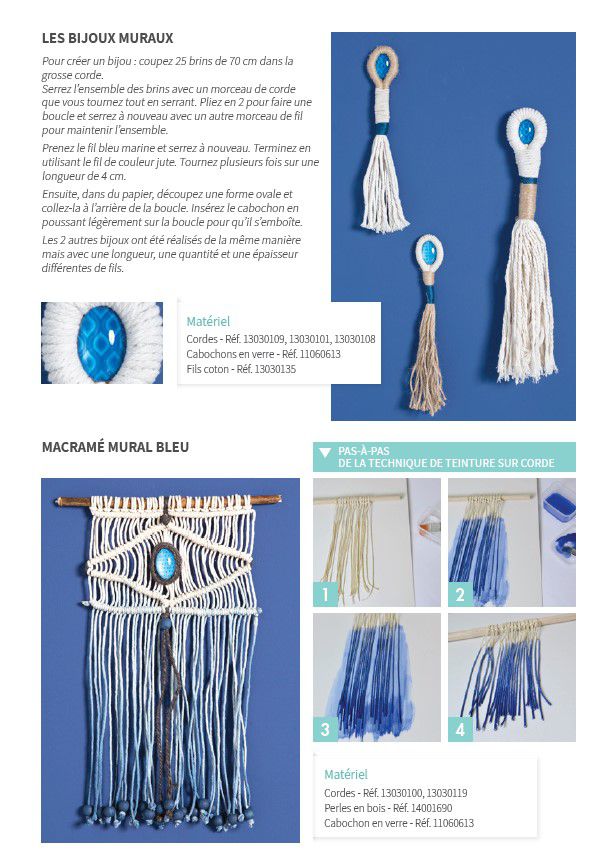 LES BIJOUX MURAUX

Pour créer un bijou : coupez 25 brins de 70 cm dans la grosse corde.
Serrez l'ensemble des brins avec un morceau de corde que vous tournez tout en serrant. Pliez en 2 pour faire une boucle et serrez à nouveau avec un autre morceau de fil pour maintenir l'ensemble.

Prenez le fil bleu marine et serrez à nouveau. Terminez en utilisant le fil de couleur jute. Tournez plusieurs fois sur une longueur de 4 cm.

Ensuite, dans du papier, découpez une forme ovale et collez-la à l'arrière de la boucle. Insérez le cabochon en poussant légèrement sur la boucle pour qu'il s'emboîte.

Les 2 autres bijoux ont été réalisés de la même manière mais avec une longueur, une quantité et une épaisseur différentes de fils.

Matériel
Cordes - Réf. 13030109, 13030101, 13030108
Cabochons en verre - Réf. 11060613
Fils coton - Réf. 13030135

MACRAMÉ MURAL BLEU

PAS-À-PAS
DE LA TECHNIQUE DE TEINTURE SUR CORDE

1
2
3
4

Matériel
Cordes - Réf. 13030100, 13030119
Perles en bois - Réf. 14001690
Cabochon en verre - Réf. 11060613