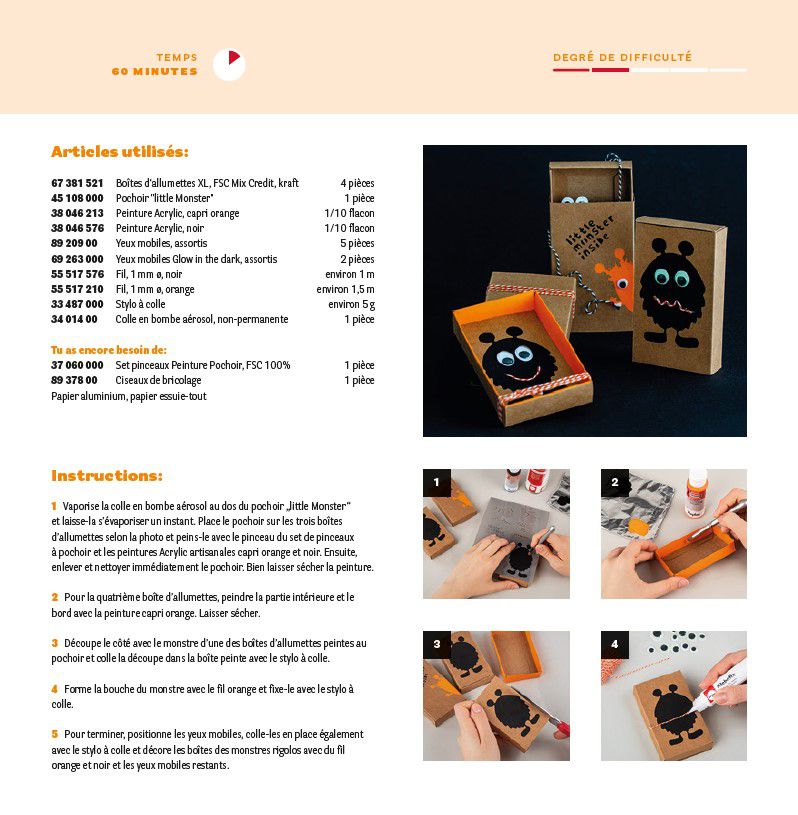 TEMPS
60 MINUTES

DEGRÉ DE DIFFICULTÉ

Articles utilisés:

| | | |
|---|---|---|
| 67 381 521 | Boîtes d'allumettes XL, FSC Mix Credit, kraft | 4 pièces |
| 45 108 000 | Pochoir "little Monster" | 1 pièce |
| 38 046 213 | Peinture Acrylic, capri orange | 1/10 flacon |
| 38 046 576 | Peinture Acrylic, noir | 1/10 flacon |
| 89 209 00 | Yeux mobiles, assortis | 5 pièces |
| 69 263 000 | Yeux mobiles Glow in the dark, assortis | 2 pièces |
| 55 517 576 | Fil, 1 mm ø, noir | environ 1 m |
| 55 517 210 | Fil, 1 mm ø, orange | environ 1,5 m |
| 33 487 000 | Stylo à colle | environ 5 g |
| 34 014 00 | Colle en bombe aérosol, non-permanente | 1 pièce |

Tu as encore besoin de:

| | | |
|---|---|---|
| 37 060 000 | Set pinceaux Peinture Pochoir, FSC 100% | 1 pièce |
| 89 378 00 | Ciseaux de bricolage | 1 pièce |

Papier aluminium, papier essuie-tout

little monster inside

Instructions:

1 Vaporise la colle en bombe aérosol au dos du pochoir „little Monster" et laisse-la s'évaporiser un instant. Place le pochoir sur les trois boîtes d'allumettes selon la photo et peins-le avec le pinceau du set de pinceaux à pochoir et les peintures Acrylic artisanales capri orange et noir. Ensuite, enlever et nettoyer immédiatement le pochoir. Bien laisser sécher la peinture.

2 Pour la quatrième boîte d'allumettes, peindre la partie intérieure et le bord avec la peinture capri orange. Laisser sécher.

3 Découpe le côté avec le monstre d'une des boîtes d'allumettes peintes au pochoir et colle la découpe dans la boîte peinte avec le stylo à colle.

4 Forme la bouche du monstre avec le fil orange et fixe-le avec le stylo à colle.

5 Pour terminer, positionne les yeux mobiles, colle-les en place également avec le stylo à colle et décore les boîtes des monstres rigolos avec du fil orange et noir et les yeux mobiles restants.

1

2

3

4