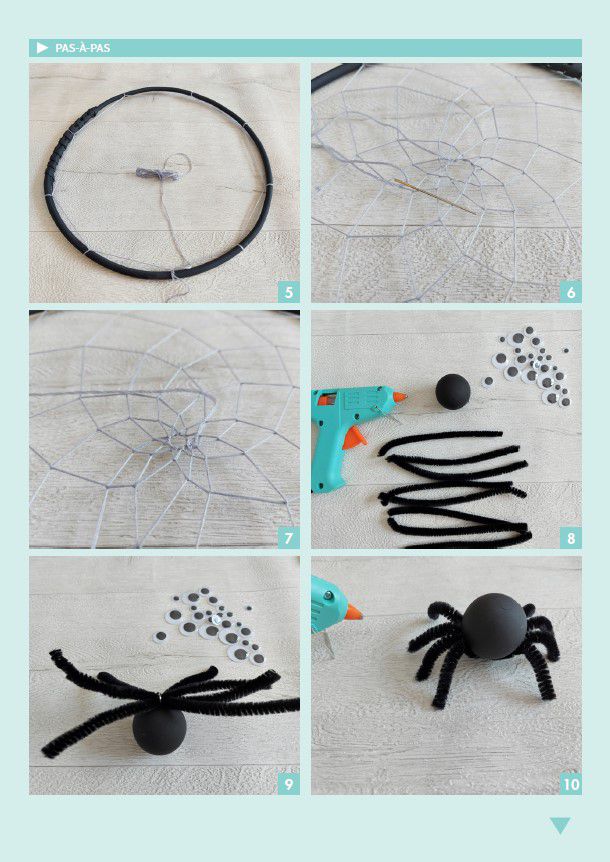 PAS-À-PAS

5

6

7

8

9

10