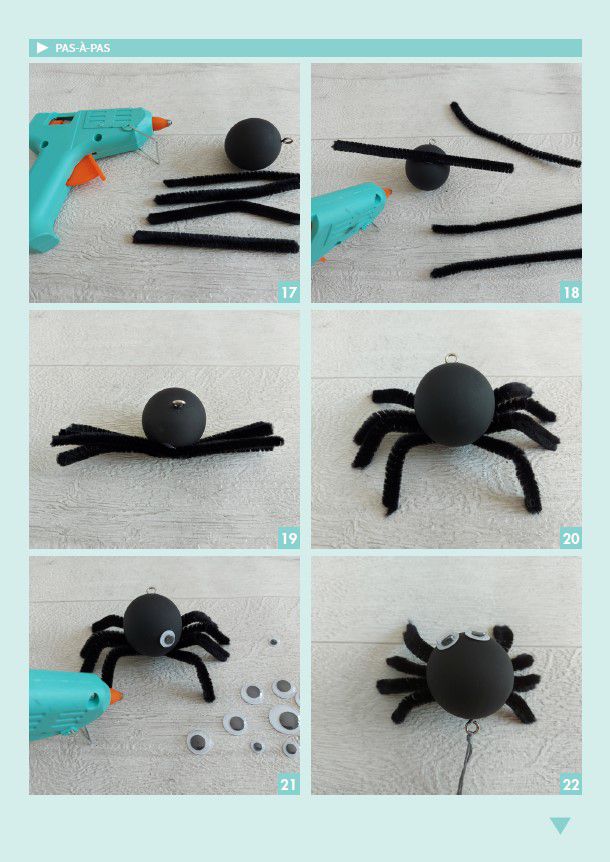 PAS-À-PAS

17

18

19

20

21

22