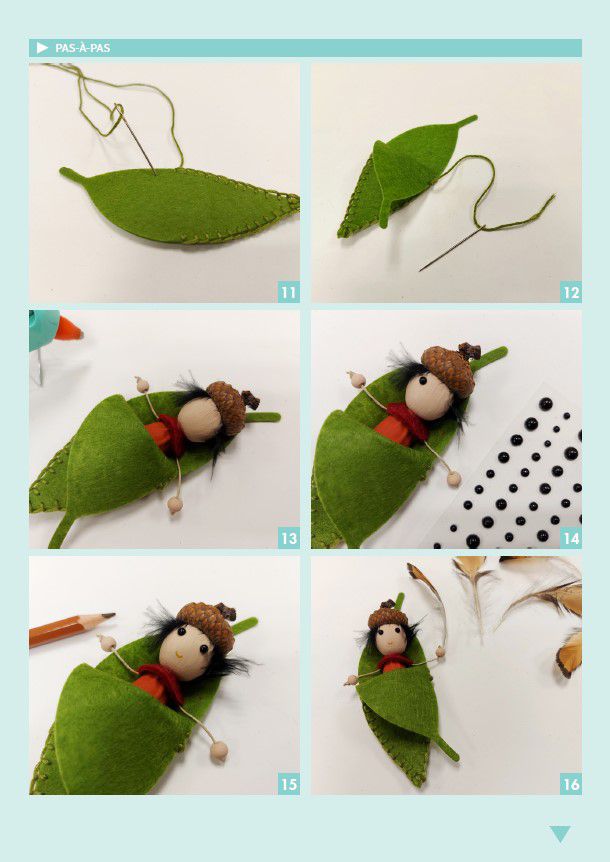 PAS-À-PAS

11

12

13

14

15

16