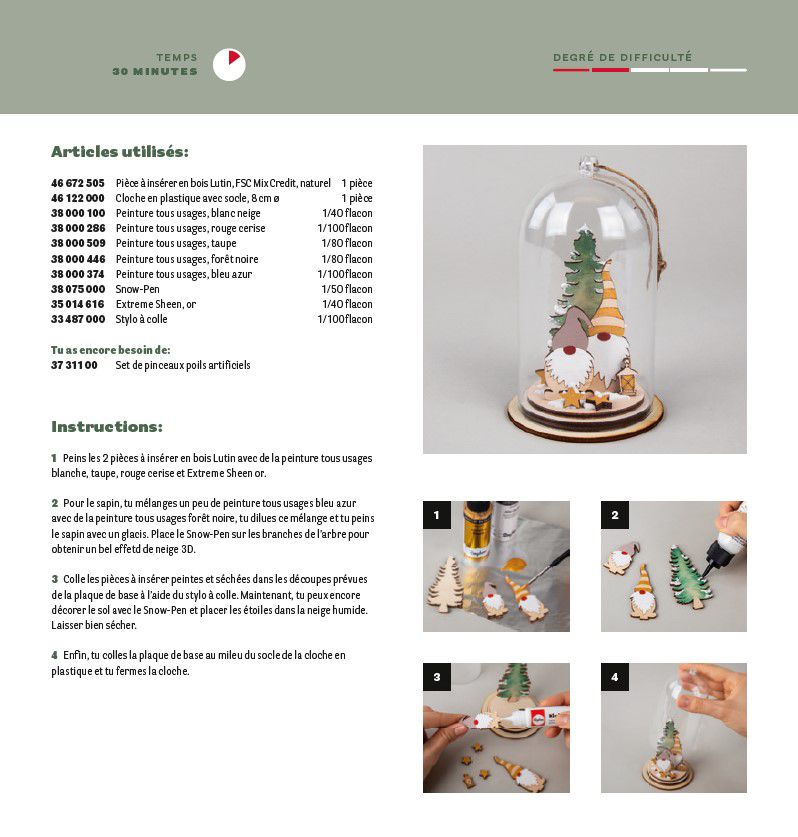 TEMPS
30 MINUTES

DEGRÉ DE DIFFICULTÉ

Articles utilisés:

| | | |
|---|---|---|
| 46 672 505 | Pièce à insérer en bois Lutin, FSC Mix Credit, naturel | 1 pièce |
| 46 122 000 | Cloche en plastique avec socle, 8 cm ø | 1 pièce |
| 38 000 100 | Peinture tous usages, blanc neige | 1/40 flacon |
| 38 000 286 | Peinture tous usages, rouge cerise | 1/100 flacon |
| 38 000 509 | Peinture tous usages, taupe | 1/80 flacon |
| 38 000 446 | Peinture tous usages, forêt noire | 1/80 flacon |
| 38 000 374 | Peinture tous usages, bleu azur | 1/100 flacon |
| 38 075 000 | Snow-Pen | 1/50 flacon |
| 35 014 616 | Extreme Sheen, or | 1/40 flacon |
| 33 487 000 | Stylo à colle | 1/100 flacon |

Tu as encore besoin de:
37 311 00 Set de pinceaux poils artificiels

Instructions:

1 Peins les 2 pièces à insérer en bois Lutin avec de la peinture tous usages blanche, taupe, rouge cerise et Extreme Sheen or.

2 Pour le sapin, tu mélanges un peu de peinture tous usages bleu azur avec de la peinture tous usages forêt noire, tu dilues ce mélange et tu peins le sapin avec un glacis. Place le Snow-Pen sur les branches de l'arbre pour obtenir un bel effetd de neige 3D.

3 Colle les pièces à insérer peintes et séchées dans les découpes prévues de la plaque de base à l'aide du stylo à colle. Maintenant, tu peux encore décorer le sol avec le Snow-Pen et placer les étoiles dans la neige humide. Laisser bien sécher.

4 Enfin, tu colles la plaque de base au mileu du socle de la cloche en plastique et tu fermes la cloche.

1

2

3

4