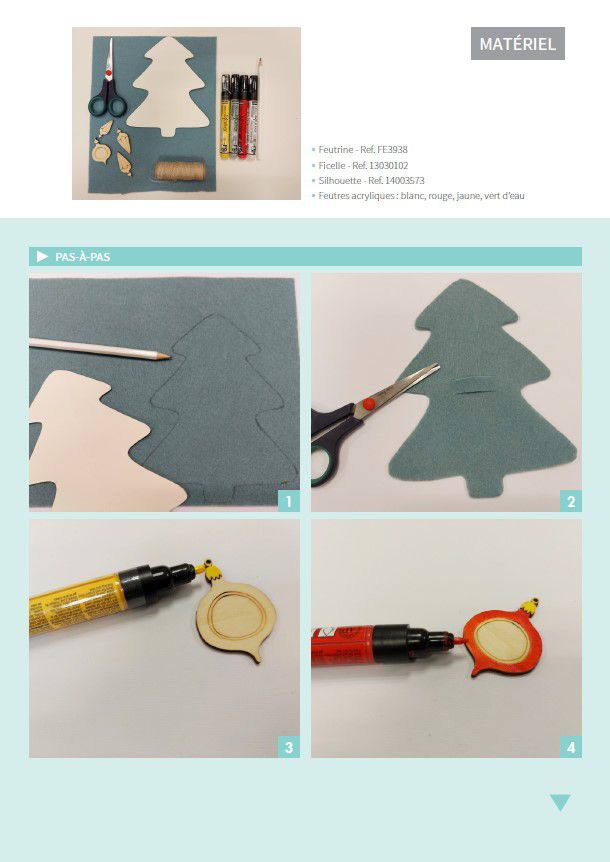 MATÉRIEL

• Feutrine - Ref. FE3938
• Ficelle - Ref. 13030102
• Silhouette - Ref. 14003573
• Feutres acryliques : blanc, rouge, jaune, vert d'eau

PAS-À-PAS

1

2

3

4