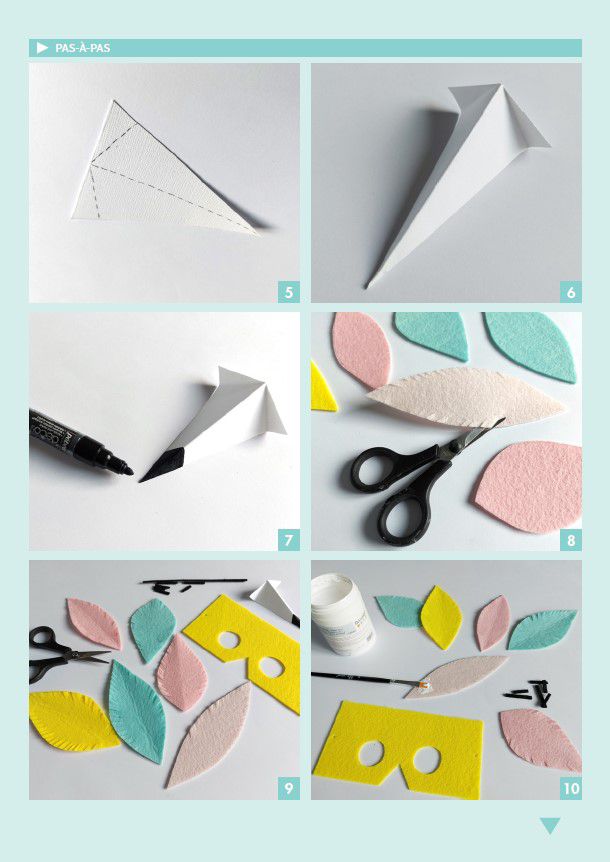 PAS-À-PAS

5

6

7

8

9

10