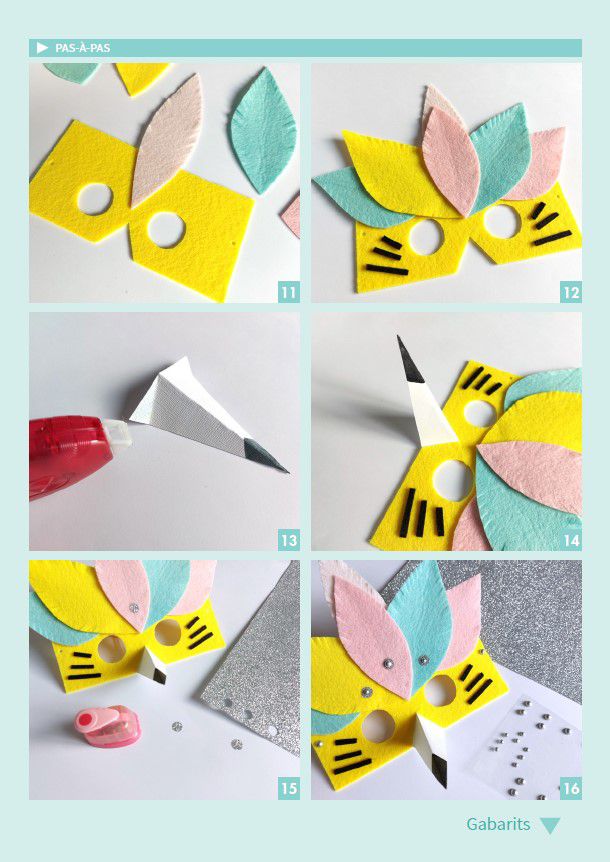 PAS-À-PAS

11

12

13

14

15

16

Gabarits