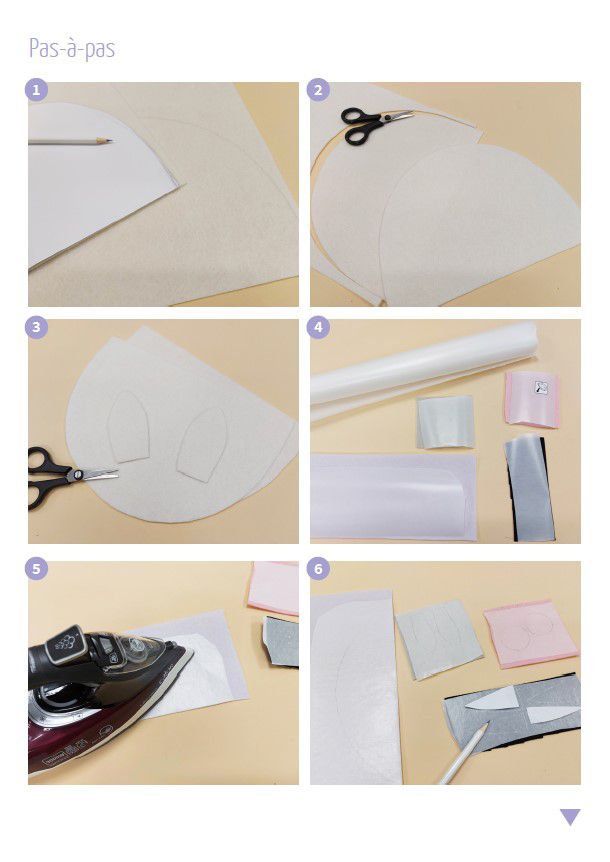 Pas-à-pas

1

2

3

4

5

6