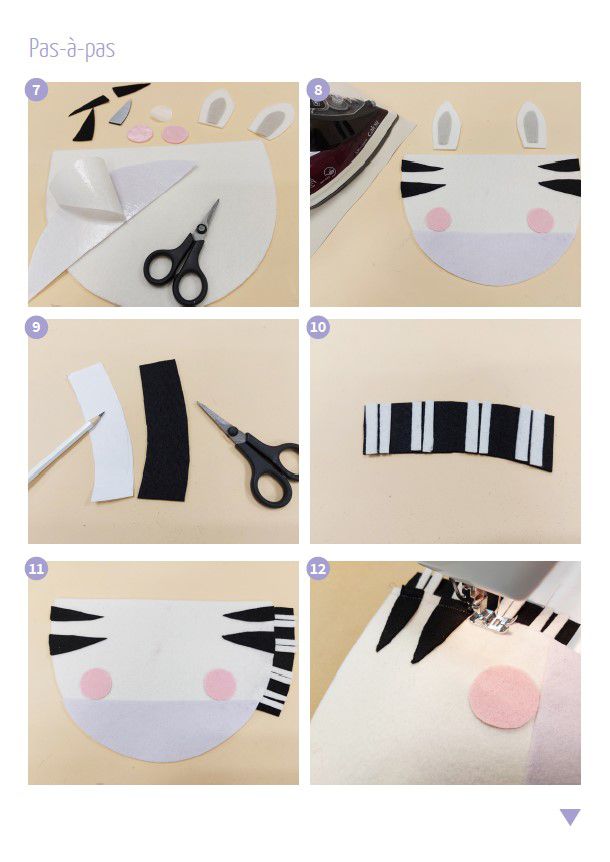 Pas-à-pas

7

8

9

10

11

12