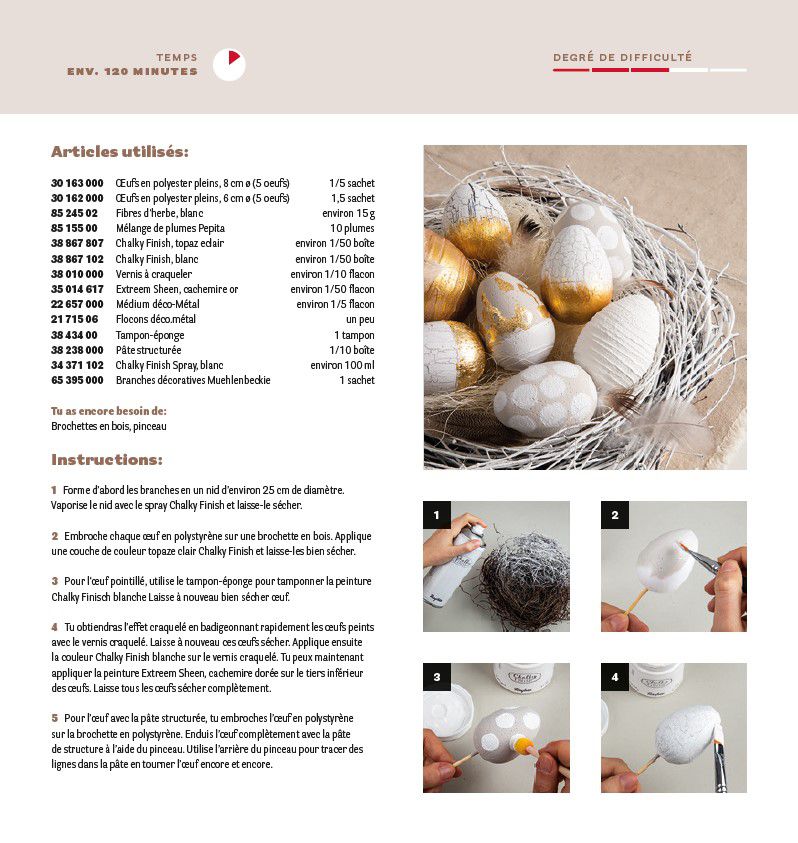 TEMPS
ENV. 120 MINUTES

DEGRÉ DE DIFFICULTÉ

Articles utilisés:

| | | |
|---|---|---|
| 30 163 000 | Œufs en polyester pleins, 8 cm ø (5 oeufs) | 1/5 sachet |
| 30 162 000 | Œufs en polyester pleins, 6 cm ø (5 oeufs) | 1,5 sachet |
| 85 245 02 | Fibres d'herbe, blanc | environ 15 g |
| 85 155 00 | Mélange de plumes Pepita | 10 plumes |
| 38 867 807 | Chalky Finish, topaz eclair | environ 1/50 boîte |
| 38 867 102 | Chalky Finish, blanc | environ 1/50 boîte |
| 38 010 000 | Vernis à craqueler | environ 1/10 flacon |
| 35 014 617 | Extreem Sheen, cachemire or | environ 1/50 flacon |
| 22 657 000 | Médium déco-Métal | environ 1/5 flacon |
| 21 715 06 | Flocons déco.métal | un peu |
| 38 434 00 | Tampon-éponge | 1 tampon |
| 38 238 000 | Pâte structurée | 1/10 boîte |
| 34 371 102 | Chalky Finish Spray, blanc | environ 100 ml |
| 65 395 000 | Branches décoratives Muehlenbeckie | 1 sachet |

Tu as encore besoin de:
Brochettes en bois, pinceau

Instructions:

1 Forme d'abord les branches en un nid d'environ 25 cm de diamètre. Vaporise le nid avec le spray Chalky Finish et laisse-le sécher.

2 Embroche chaque œuf en polystyrène sur une brochette en bois. Applique une couche de couleur topaze clair Chalky Finish et laisse-les bien sécher.

3 Pour l'œuf pointillé, utilise le tampon-éponge pour tamponner la peinture Chalky Finisch blanche Laisse à nouveau bien sécher œuf.

4 Tu obtiendras l'effet craquelé en badigeonnant rapidement les œufs peints avec le vernis craquelé. Laisse à nouveau ces œufs sécher. Applique ensuite la couleur Chalky Finish blanche sur le vernis craquelé. Tu peux maintenant appliquer la peinture Extreem Sheen, cachemire dorée sur le tiers inférieur des œufs. Laisse tous les œufs sécher complètement.

5 Pour l'œuf avec la pâte structurée, tu embroches l'œuf en polystyrène sur la brochette en polystyrène. Enduis l'œuf complètement avec la pâte de structure à l'aide du pinceau. Utilise l'arrière du pinceau pour tracer des lignes dans la pâte en tourner l'œuf encore et encore.

1

2

3

4