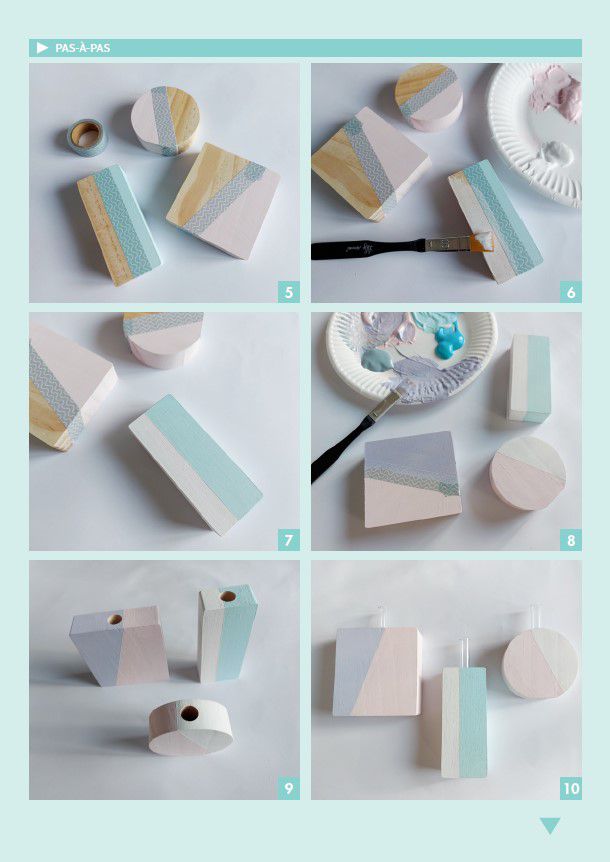 PAS-À-PAS

5

6

7

8

9

10