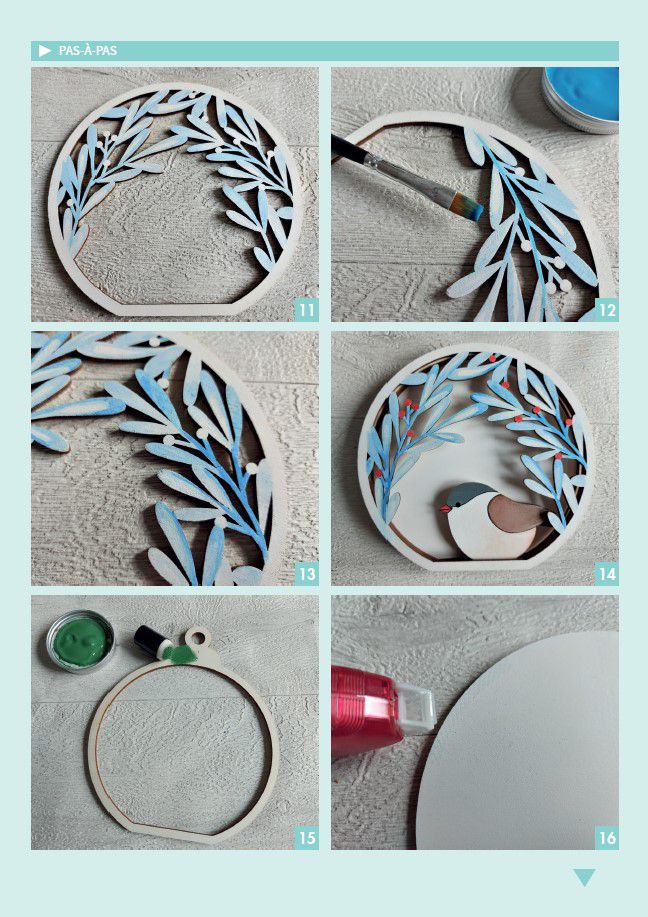 PAS-À-PAS

11

12

13

14

15

16