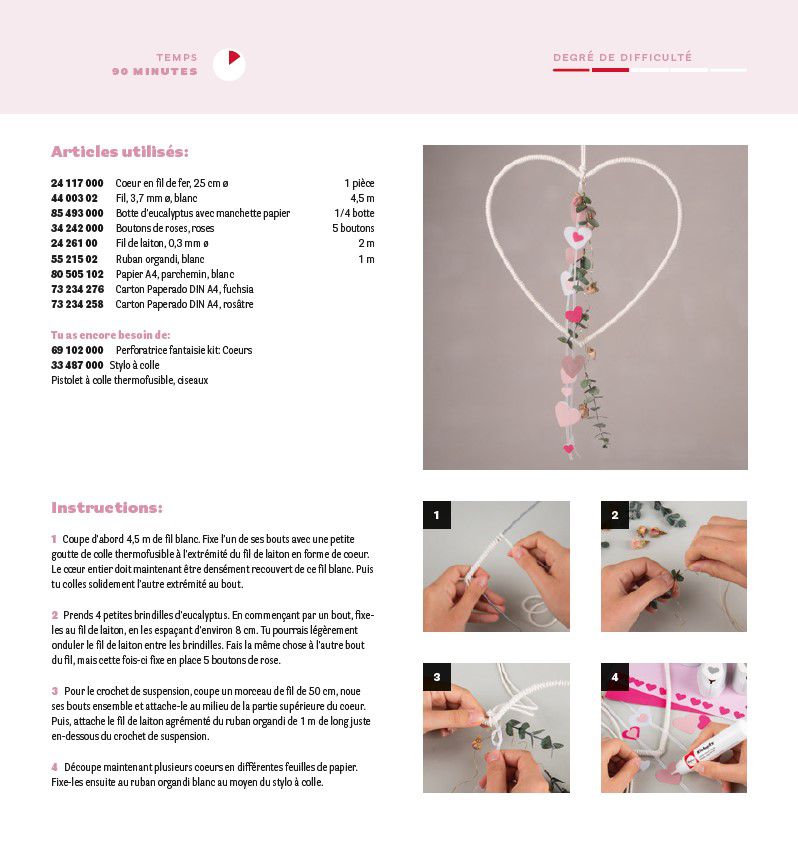 TEMPS
90 MINUTES

DEGRÉ DE DIFFICULTÉ

Articles utilisés:

| | | |
|---|---|---|
| 24 117 000 | Coeur en fil de fer, 25 cm ø | 1 pièce |
| 44 003 02 | Fil, 3,7 mm ø, blanc | 4,5 m |
| 85 493 000 | Botte d'eucalyptus avec manchette papier | 1/4 botte |
| 34 242 000 | Boutons de roses, roses | 5 boutons |
| 24 261 00 | Fil de laiton, 0,3 mm ø | 2 m |
| 55 215 02 | Ruban organdi, blanc | 1 m |
| 80 505 102 | Papier A4, parchemin, blanc | |
| 73 234 276 | Carton Paperado DIN A4, fuchsia | |
| 73 234 258 | Carton Paperado DIN A4, rosâtre | |

Tu as encore besoin de:
69 102 000 Perforatrice fantaisie kit: Coeurs
33 487 000 Stylo à colle
Pistolet à colle thermofusible, ciseaux

Instructions:

1 Coupe d'abord 4,5 m de fil blanc. Fixe l'un de ses bouts avec une petite goutte de colle thermofusible à l'extrémité du fil de laiton en forme de coeur. Le cœur entier doit maintenant être densément recouvert de ce fil blanc. Puis tu colles solidement l'autre extrémité au bout.

2 Prends 4 petites brindilles d'eucalyptus. En commençant par un bout, fixe-les au fil de laiton, en les espaçant d'environ 8 cm. Tu pourrais légèrement onduler le fil de laiton entre les brindilles. Fais la même chose à l'autre bout du fil, mais cette fois-ci fixe en place 5 boutons de rose.

3 Pour le crochet de suspension, coupe un morceau de fil de 50 cm, noue ses bouts ensemble et attache-le au milieu de la partie supérieure du coeur. Puis, attache le fil de laiton agrémenté du ruban organdi de 1 m de long juste en-dessous du crochet de suspension.

4 Découpe maintenant plusieurs coeurs en différentes feuilles de papier. Fixe-les ensuite au ruban organdi blanc au moyen du stylo à colle.

1

2

3

4