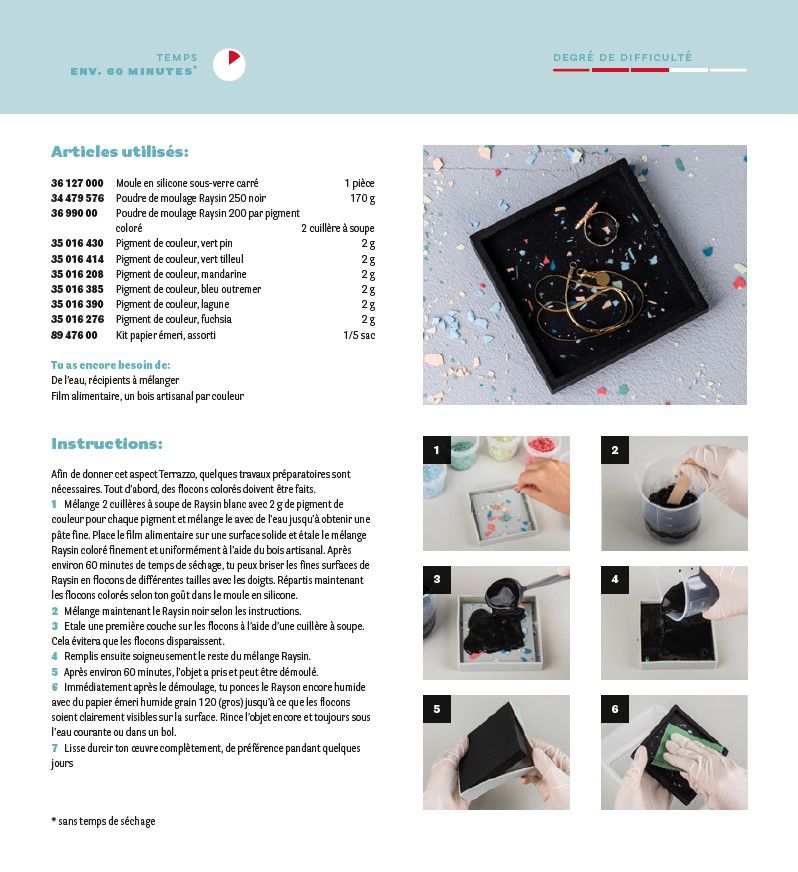 TEMPS
ENV. 60 MINUTES*

DEGRÉ DE DIFFICULTÉ

Articles utilisés:

| | | |
|---|---|---|
| 36 127 000 | Moule en silicone sous-verre carré | 1 pièce |
| 34 479 576 | Poudre de moulage Raysin 250 noir | 170 g |
| 36 990 00 | Poudre de moulage Raysin 200 par pigment coloré | 2 cuillère à soupe |
| 35 016 430 | Pigment de couleur, vert pin | 2 g |
| 35 016 414 | Pigment de couleur, vert tilleul | 2 g |
| 35 016 208 | Pigment de couleur, mandarine | 2 g |
| 35 016 385 | Pigment de couleur, bleu outremer | 2 g |
| 35 016 390 | Pigment de couleur, lagune | 2 g |
| 35 016 276 | Pigment de couleur, fuchsia | 2 g |
| 89 476 00 | Kit papier émeri, assorti | 1/5 sac |

Tu as encore besoin de:
De l'eau, récipients à mélanger
Film alimentaire, un bois artisanal par couleur

Instructions:

Afin de donner cet aspect Terrazzo, quelques travaux préparatoires sont nécessaires. Tout d'abord, des flocons colorés doivent être faits.
1 Mélange 2 cuillères à soupe de Raysin blanc avec 2 g de pigment de couleur pour chaque pigment et mélange le avec de l'eau jusqu'à obtenir une pâte fine. Place le film alimentaire sur une surface solide et étale le mélange Raysin coloré finement et uniformément à l'aide du bois artisanal. Après environ 60 minutes de temps de séchage, tu peux briser les fines surfaces de Raysin en flocons de différentes tailles avec les doigts. Répartis maintenant les flocons colorés selon ton goût dans le moule en silicone.
2 Mélange maintenant le Raysin noir selon les instructions.
3 Etale une première couche sur les flocons à l'aide d'une cuillère à soupe. Cela évitera que les flocons disparaissent.
4 Remplis ensuite soigneusement le reste du mélange Raysin.
5 Après environ 60 minutes, l'objet a pris et peut être démoulé.
6 Immédiatement après le démoulage, tu ponces le Rayson encore humide avec du papier émeri humide grain 120 (gros) jusqu'à ce que les flocons soient clairement visibles sur la surface. Rince l'objet encore et toujours sous l'eau courante ou dans un bol.
7 Lisse durcir ton œuvre complètement, de préférence pandant quelques jours

* sans temps de séchage

1
2
3
4
5
6