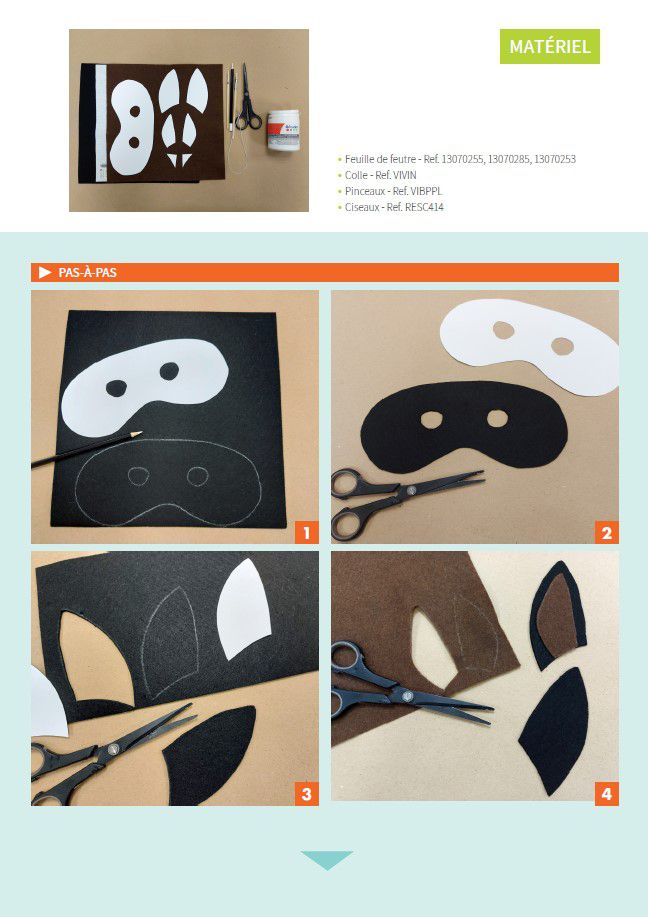 MATÉRIEL

• Feuille de feutre - Ref. 13070255, 13070285, 13070253
• Colle - Ref. VIVIN
• Pinceaux - Ref. VIBPPL
• Ciseaux - Ref. RESC414

PAS-À-PAS

1

2

3

4