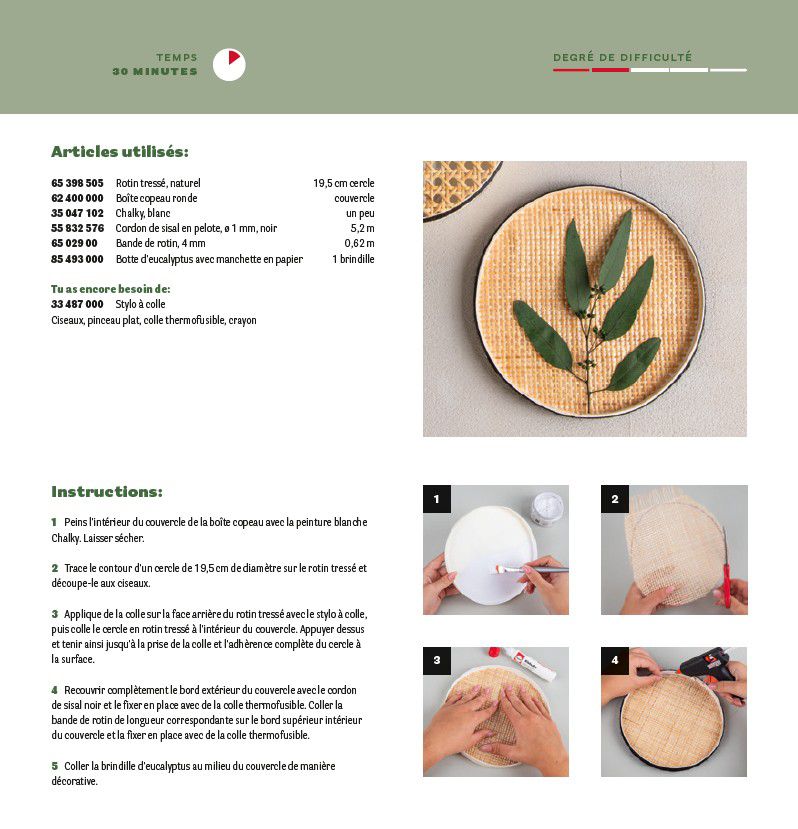 TEMPS
30 MINUTES

DEGRÉ DE DIFFICULTÉ

Articles utilisés:

| | | |
|---|---|---|
| 65 398 505 | Rotin tressé, naturel | 19,5 cm cercle |
| 62 400 000 | Boîte copeau ronde | couvercle |
| 35 047 102 | Chalky, blanc | un peu |
| 55 832 576 | Cordon de sisal en pelote, ø 1 mm, noir | 5,2 m |
| 65 029 00 | Bande de rotin, 4 mm | 0,62 m |
| 85 493 000 | Botte d'eucalyptus avec manchette en papier | 1 brindille |

Tu as encore besoin de:
33 487 000 Stylo à colle
Ciseaux, pinceau plat, colle thermofusible, crayon

Instructions:

1 Peins l'intérieur du couvercle de la boîte copeau avec la peinture blanche Chalky. Laisser sécher.

2 Trace le contour d'un cercle de 19,5 cm de diamètre sur le rotin tressé et découpe-le aux ciseaux.

3 Applique de la colle sur la face arrière du rotin tressé avec le stylo à colle, puis colle le cercle en rotin tressé à l'intérieur du couvercle. Appuyer dessus et tenir ainsi jusqu'à la prise de la colle et l'adhérence complète du cercle à la surface.

4 Recouvrir complètement le bord extérieur du couvercle avec le cordon de sisal noir et le fixer en place avec de la colle thermofusible. Coller la bande de rotin de longueur correspondante sur le bord supérieur intérieur du couvercle et la fixer en place avec de la colle thermofusible.

5 Coller la brindille d'eucalyptus au milieu du couvercle de manière décorative.

1

2

3

4