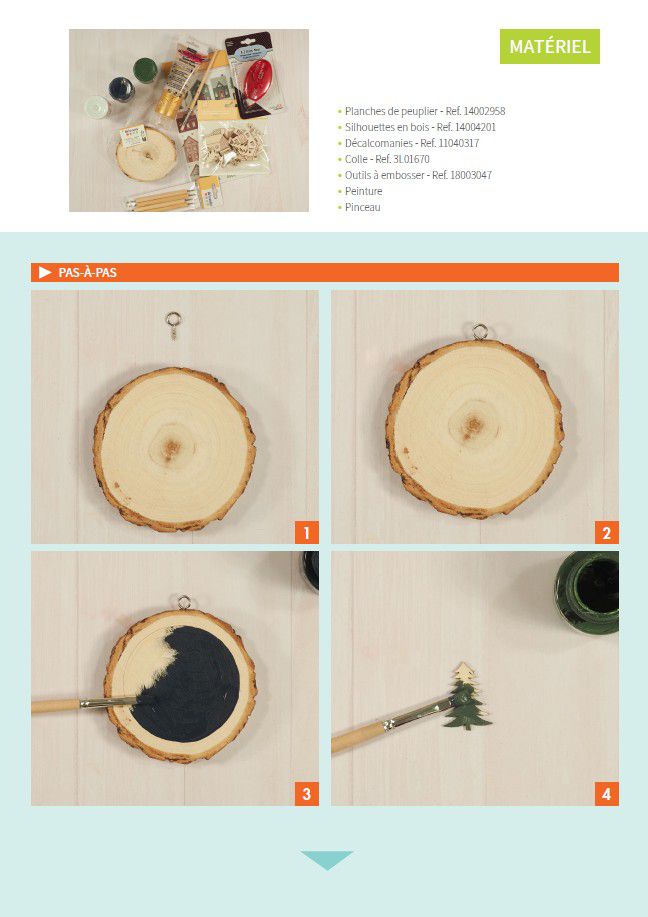 MATÉRIEL

• Planches de peuplier - Ref. 14002958
• Silhouettes en bois - Ref. 14004201
• Décalcomanies - Ref. 11040317
• Colle - Ref. 3L01670
• Outils à embosser - Ref. 18003047
• Peinture
• Pinceau

PAS-À-PAS

1

2

3

4