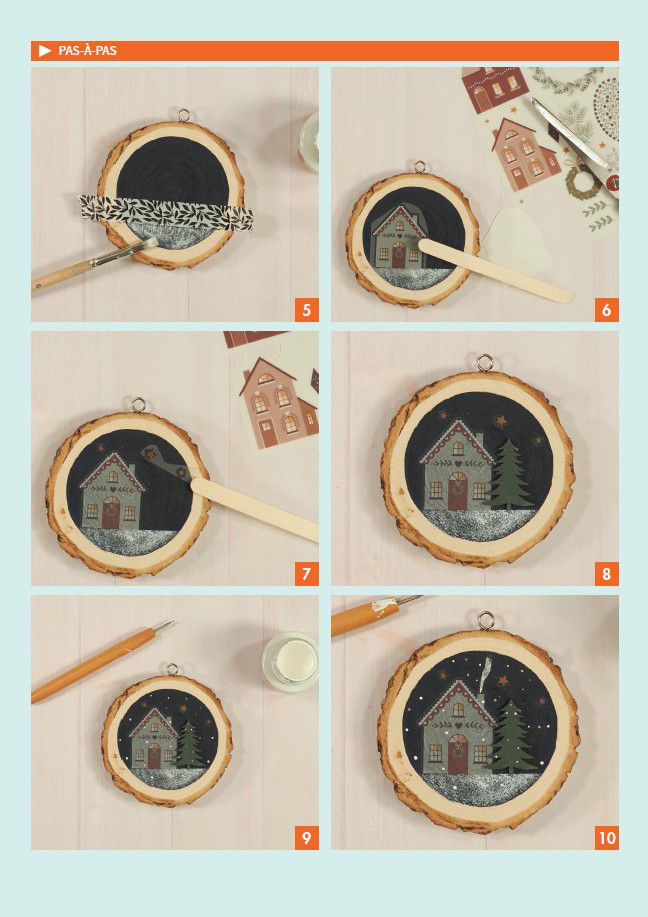 PAS-À-PAS

5

6

7

8

9

10