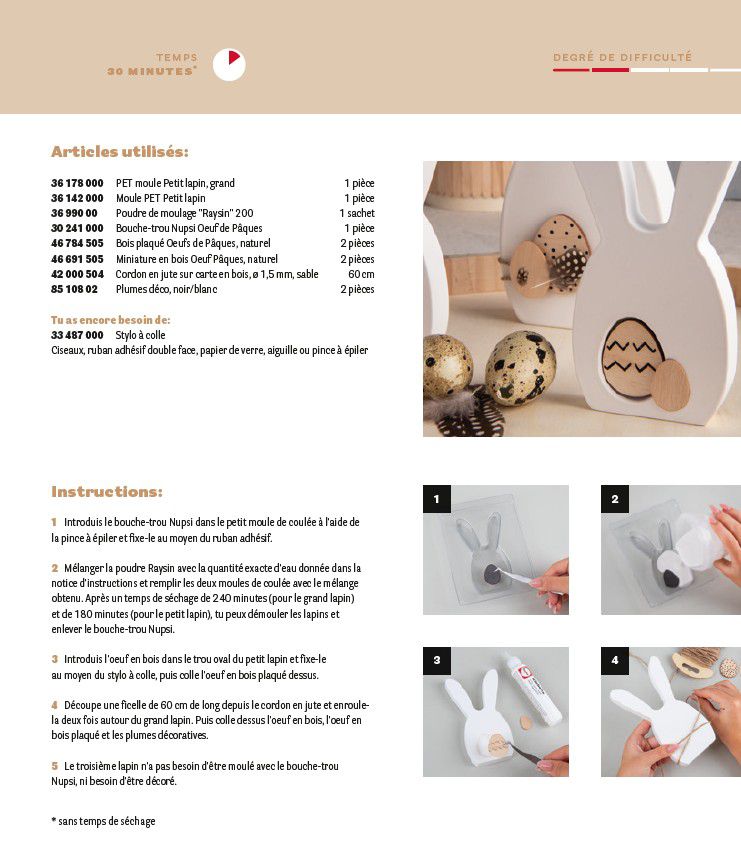 TEMPS
30 MINUTES*

DEGRÉ DE DIFFICULTÉ

Articles utilisés:

| | | |
|---|---|---|
| 36 178 000 | PET moule Petit lapin, grand | 1 pièce |
| 36 142 000 | Moule PET Petit lapin | 1 pièce |
| 36 990 00 | Poudre de moulage "Raysin" 200 | 1 sachet |
| 30 241 000 | Bouche-trou Nupsi Oeuf de Pâques | 1 pièce |
| 46 784 505 | Bois plaqué Oeufs de Pâques, naturel | 2 pièces |
| 46 691 505 | Miniature en bois Oeuf Pâques, naturel | 2 pièces |
| 42 000 504 | Cordon en jute sur carte en bois, ø 1,5 mm, sable | 60 cm |
| 85 108 02 | Plumes déco, noir/blanc | 2 pièces |

Tu as encore besoin de:
33 487 000 Stylo à colle
Ciseaux, ruban adhésif double face, papier de verre, aiguille ou pince à épiler

Instructions:

1 Introduis le bouche-trou Nupsi dans le petit moule de coulée à l'aide de la pince à épiler et fixe-le au moyen du ruban adhésif.

2 Mélanger la poudre Raysin avec la quantité exacte d'eau donnée dans la notice d'instructions et remplir les deux moules de coulée avec le mélange obtenu. Après un temps de séchage de 240 minutes (pour le grand lapin) et de 180 minutes (pour le petit lapin), tu peux démouler les lapins et enlever le bouche-trou Nupsi.

3 Introduis l'oeuf en bois dans le trou oval du petit lapin et fixe-le au moyen du stylo à colle, puis colle l'oeuf en bois plaqué dessus.

4 Découpe une ficelle de 60 cm de long depuis le cordon en jute et enroule-la deux fois autour du grand lapin. Puis colle dessus l'oeuf en bois, l'oeuf en bois plaqué et les plumes décoratives.

5 Le troisième lapin n'a pas besoin d'être moulé avec le bouche-trou Nupsi, ni besoin d'être décoré.

* sans temps de séchage

1
2
3
4