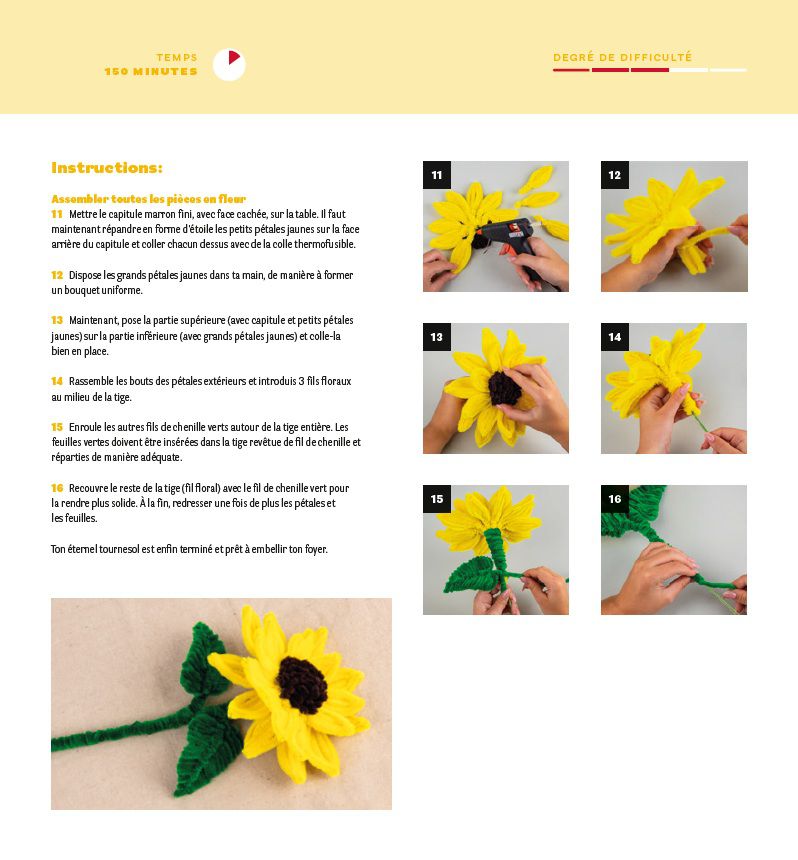 TEMPS
150 MINUTES

DEGRÉ DE DIFFICULTÉ

Instructions:

Assembler toutes les pièces en fleur
11 Mettre le capitule marron fini, avec face cachée, sur la table. Il faut maintenant répandre en forme d'étoile les petits pétales jaunes sur la face arrière du capitule et coller chacun dessus avec de la colle thermofusible.

12 Dispose les grands pétales jaunes dans ta main, de manière à former un bouquet uniforme.

13 Maintenant, pose la partie supérieure (avec capitule et petits pétales jaunes) sur la partie inférieure (avec grands pétales jaunes) et colle-la bien en place.

14 Rassemble les bouts des pétales extérieurs et introduis 3 fils floraux au milieu de la tige.

15 Enroule les autres fils de chenille verts autour de la tige entière. Les feuilles vertes doivent être insérées dans la tige revêtue de fil de chenille et réparties de manière adéquate.

16 Recouvre le reste de la tige (fil floral) avec le fil de chenille vert pour la rendre plus solide. À la fin, redresser une fois de plus les pétales et les feuilles.

Ton éternel tournesol est enfin terminé et prêt à embellir ton foyer.

11

12

13

14

15

16