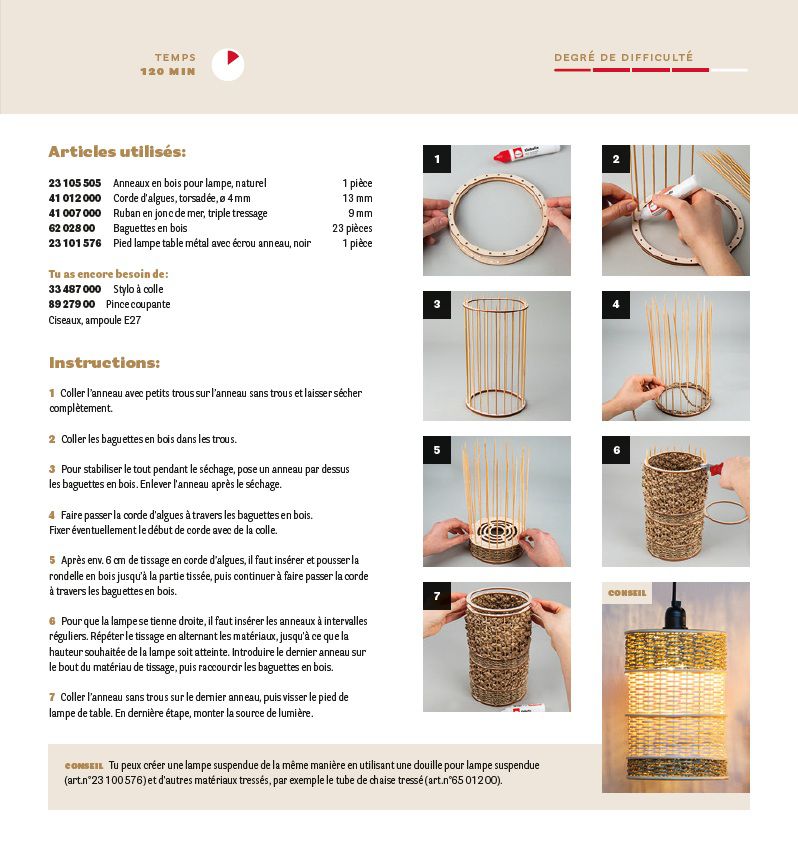 TEMPS
120 MIN

DEGRÉ DE DIFFICULTÉ

Articles utilisés:

| | | |
|---|---|---|
| 23 105 505 | Anneaux en bois pour lampe, naturel | 1 pièce |
| 41 012 000 | Corde d'algues, torsadée, ø 4 mm | 13 mm |
| 41 007 000 | Ruban en jonc de mer, triple tressage | 9 mm |
| 62 028 00 | Baguettes en bois | 23 pièces |
| 23 101 576 | Pied lampe table métal avec écrou anneau, noir | 1 pièce |

Tu as encore besoin de:
33 487 000 Stylo à colle
89 279 00 Pince coupante
Ciseaux, ampoule E27

Instructions:

1 Coller l'anneau avec petits trous sur l'anneau sans trous et laisser sécher complètement.

2 Coller les baguettes en bois dans les trous.

3 Pour stabiliser le tout pendant le séchage, pose un anneau par dessus les baguettes en bois. Enlever l'anneau après le séchage.

4 Faire passer la corde d'algues à travers les baguettes en bois. Fixer éventuellement le début de corde avec de la colle.

5 Après env. 6 cm de tissage en corde d'algues, il faut insérer et pousser la rondelle en bois jusqu'à la partie tissée, puis continuer à faire passer la corde à travers les baguettes en bois.

6 Pour que la lampe se tienne droite, il faut insérer les anneaux à intervalles réguliers. Répéter le tissage en alternant les matériaux, jusqu'à ce que la hauteur souhaitée de la lampe soit atteinte. Introduire le dernier anneau sur le bout du matériau de tissage, puis raccourcir les baguettes en bois.

7 Coller l'anneau sans trous sur le dernier anneau, puis visser le pied de lampe de table. En dernière étape, monter la source de lumière.

1
2
3
4
5
6
7
CONSEIL

CONSEIL Tu peux créer une lampe suspendue de la même manière en utilisant une douille pour lampe suspendue (art.n°23 100 576) et d'autres matériaux tressés, par exemple le tube de chaise tressé (art.n°65 012 00).