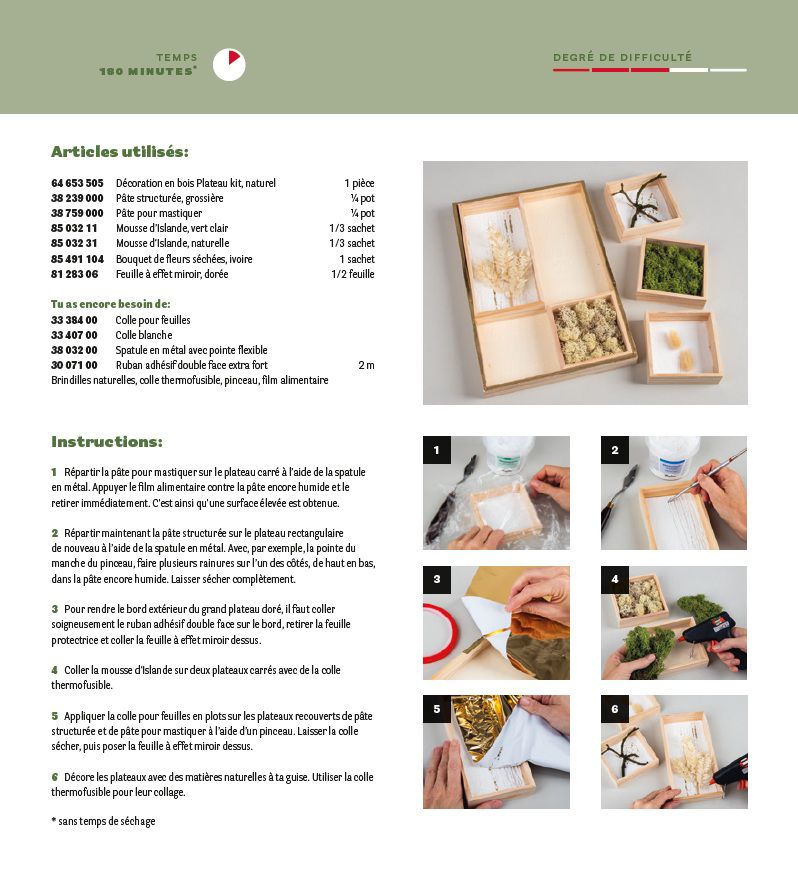 TEMPS
180 MINUTES*

DEGRÉ DE DIFFICULTÉ

Articles utilisés:

| | | |
|---|---|---|
| 64 653 505 | Décoration en bois Plateau kit, naturel | 1 pièce |
| 38 239 000 | Pâte structurée, grossière | ¼ pot |
| 38 759 000 | Pâte pour mastiquer | ¼ pot |
| 85 032 11 | Mousse d'Islande, vert clair | 1/3 sachet |
| 85 032 31 | Mousse d'Islande, naturelle | 1/3 sachet |
| 85 491 104 | Bouquet de fleurs séchées, ivoire | 1 sachet |
| 81 283 06 | Feuille à effet miroir, dorée | 1/2 feuille |

Tu as encore besoin de:

| | | |
|---|---|---|
| 33 384 00 | Colle pour feuilles | |
| 33 407 00 | Colle blanche | |
| 38 032 00 | Spatule en métal avec pointe flexible | |
| 30 071 00 | Ruban adhésif double face extra fort | 2 m |

Brindilles naturelles, colle thermofusible, pinceau, film alimentaire

Instructions:

1 Répartir la pâte pour mastiquer sur le plateau carré à l'aide de la spatule en métal. Appuyer le film alimentaire contre la pâte encore humide et le retirer immédiatement. C'est ainsi qu'une surface élevée est obtenue.

2 Répartir maintenant la pâte structurée sur le plateau rectangulaire de nouveau à l'aide de la spatule en métal. Avec, par exemple, la pointe du manche du pinceau, faire plusieurs rainures sur l'un des côtés, de haut en bas, dans la pâte encore humide. Laisser sécher complètement.

3 Pour rendre le bord extérieur du grand plateau doré, il faut coller soigneusement le ruban adhésif double face sur le bord, retirer la feuille protectrice et coller la feuille à effet miroir dessus.

4 Coller la mousse d'Islande sur deux plateaux carrés avec de la colle thermofusible.

5 Appliquer la colle pour feuilles en plots sur les plateaux recouverts de pâte structurée et de pâte pour mastiquer à l'aide d'un pinceau. Laisser la colle sécher, puis poser la feuille à effet miroir dessus.

6 Décore les plateaux avec des matières naturelles à ta guise. Utiliser la colle thermofusible pour leur collage.

* sans temps de séchage

1
2
3
4
5
6